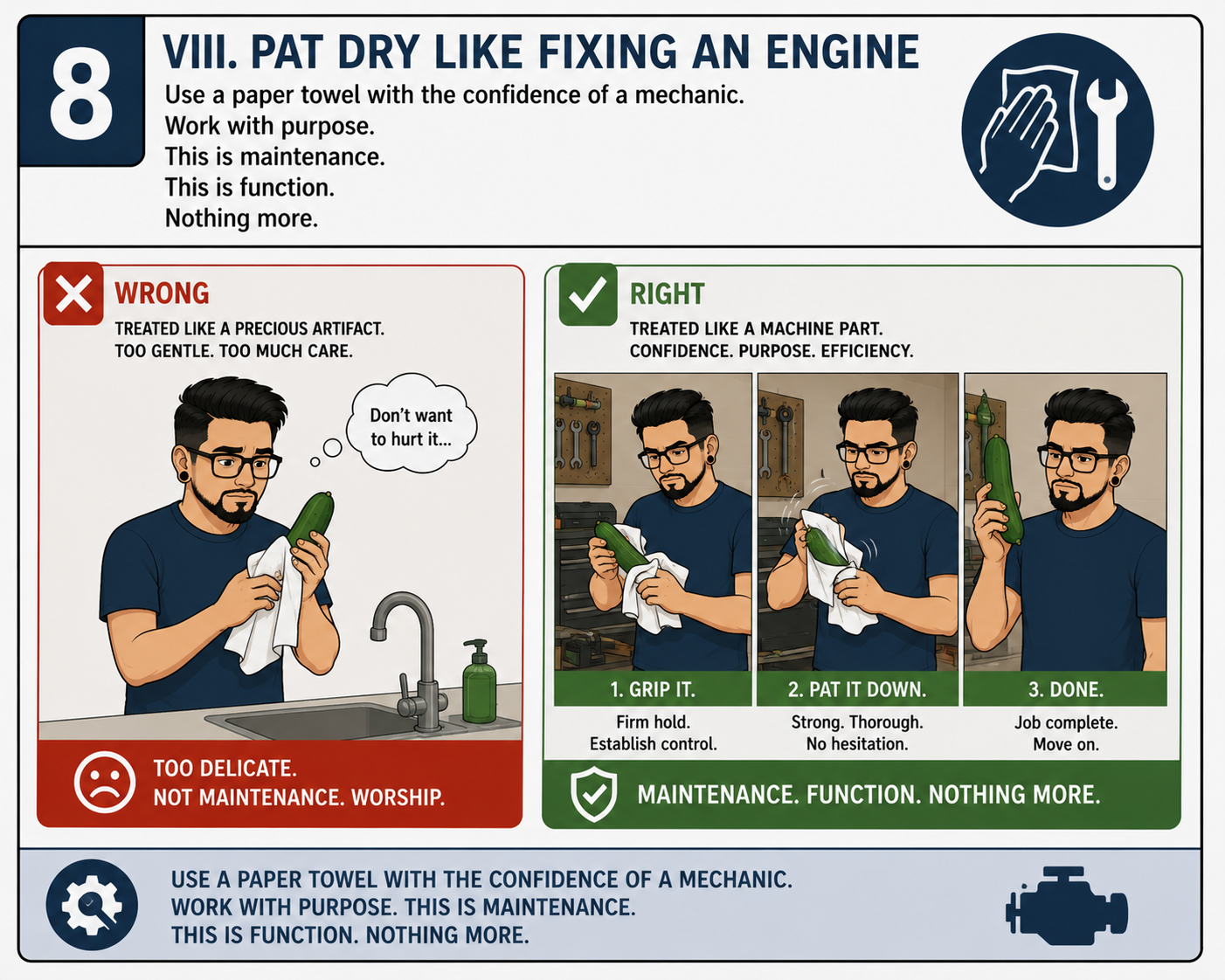 8

VIII. PAT DRY LIKE FIXING AN ENGINE

Use a paper towel with the confidence of a mechanic.
Work with purpose.
This is maintenance.
This is function.
Nothing more.

WRONG

TREATED LIKE A PRECIOUS ARTIFACT.
TOO GENTLE. TOO MUCH CARE.

Don't want to hurt it...

TOO DELICATE.
NOT MAINTENANCE. WORSHIP.

RIGHT

TREATED LIKE A MACHINE PART.
CONFIDENCE. PURPOSE. EFFICIENCY.

1. GRIP IT.
Firm hold.
Establish control.

2. PAT IT DOWN.
Strong. Thorough.
No hesitation.

3. DONE.
Job complete.
Move on.

MAINTENANCE. FUNCTION. NOTHING MORE.

USE A PAPER TOWEL WITH THE CONFIDENCE OF A MECHANIC.
WORK WITH PURPOSE. THIS IS MAINTENANCE.
THIS IS FUNCTION. NOTHING MORE.